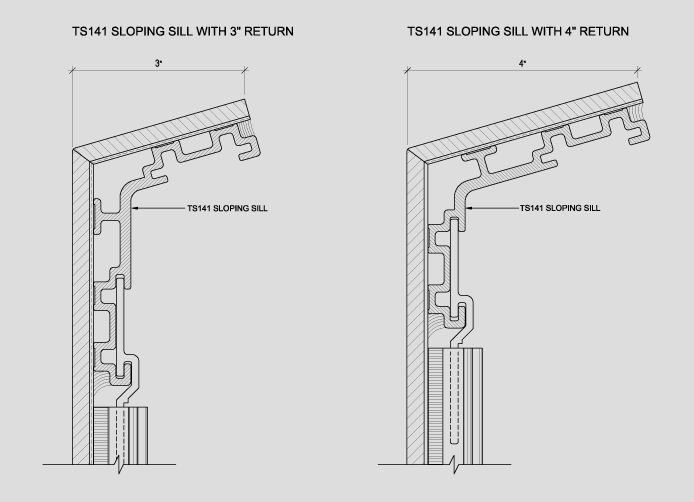 TS141 SLOPING SILL WITH 3" RETURN

3"

TS141 SLOPING SILL

TS141 SLOPING SILL WITH 4" RETURN

4"

TS141 SLOPING SILL